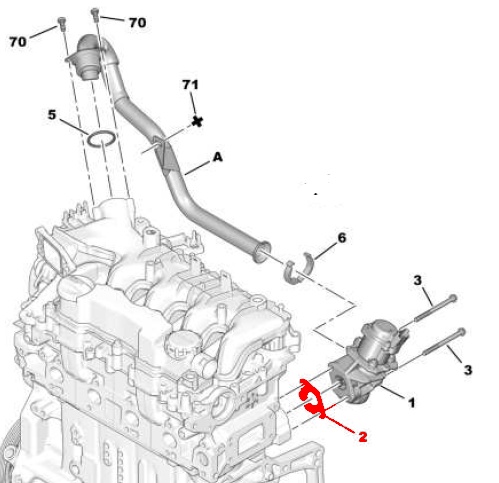 70
70
71
5
A
6
3
3
1
2