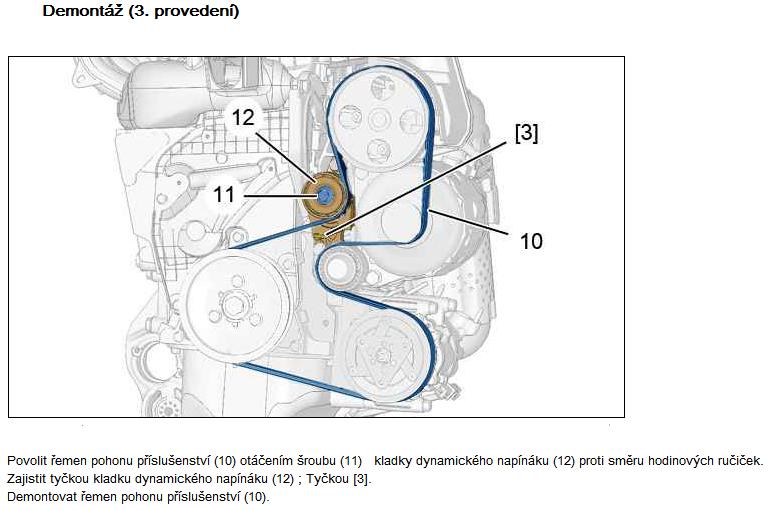 Demontáž (3. provedení)

12

[3]

11

10

Povolit řemen pohonu příslušenství (10) otáčením šroubu (11) kladky dynamického napínáku (12) proti směru hodinových ručiček.
Zajistit tyčkou kladku dynamického napínáku (12) ; Tyčkou [3].
Demontovat řemen pohonu příslušenství (10).