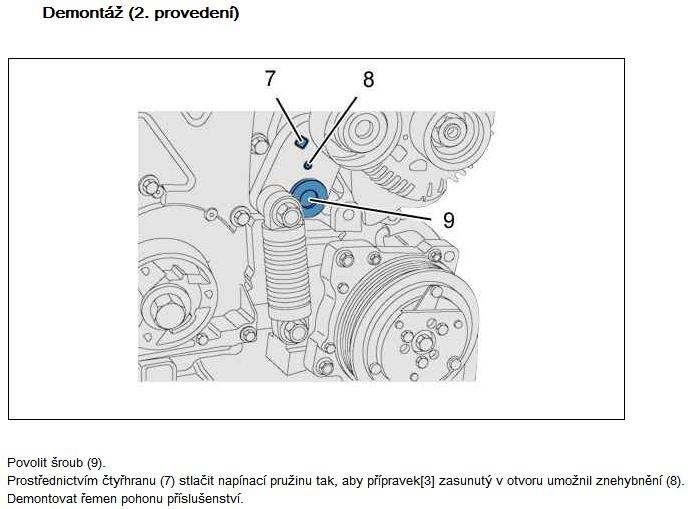 Demontáž (2. provedení)

7

8

9

Povolit šroub (9).
Prostřednictvím čtyřhranu (7) stlačit napínací pružinu tak, aby přípravek[3] zasunutý v otvoru umožnil znehybnění (8).
Demontovat řemen pohonu příslušenství.