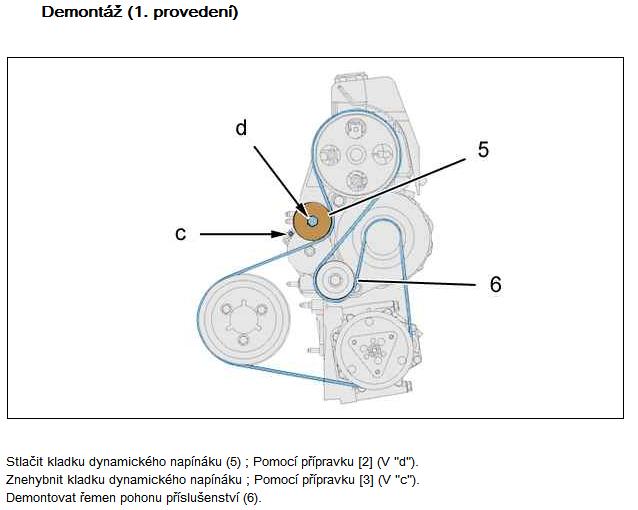 Demontáž (1. provedení)

d
5
c
6

Stlačit kladku dynamického napínáku (5) ; Pomocí přípravku [2] (V "d").
Znehybnit kladku dynamického napínáku ; Pomocí přípravku [3] (V "c").
Demontovat řemen pohonu příslušenství (6).