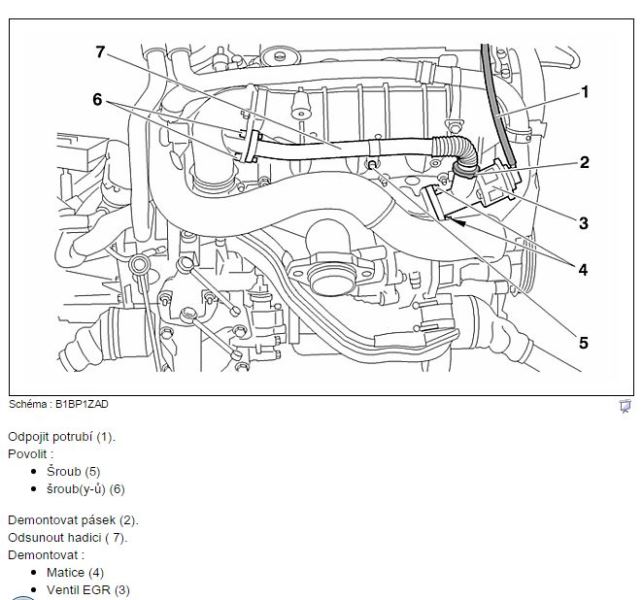 7
6
1
2
3
4
5

Schéma : B1BP1ZAD

Odpojit potrubí (1).
Povolit :
- Šroub (5)
- šroub(y-ů) (6)

Demontovat pásek (2).
Odsunout hadici ( 7).
Demontovat :
- Matice (4)
- Ventil EGR (3)