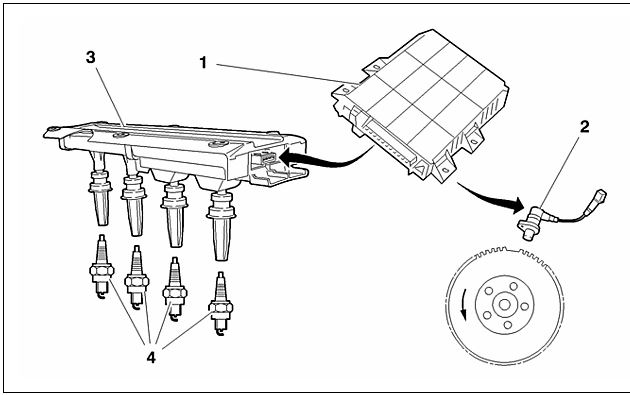 3
1
2
4